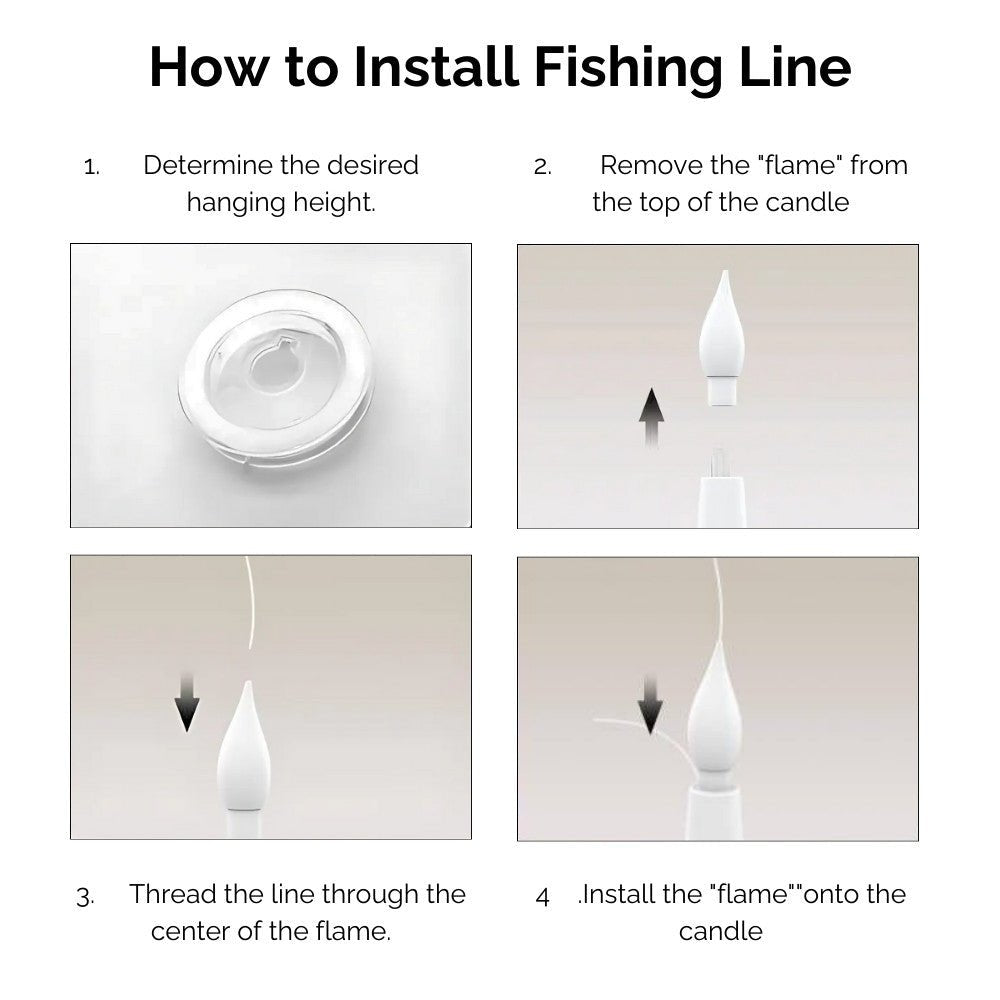 How to Install Fishing Line

1. Determine the desired hanging height.

2. Remove the "flame" from the top of the candle

3. Thread the line through the center of the flame.

4 .Install the "flame""onto the candle